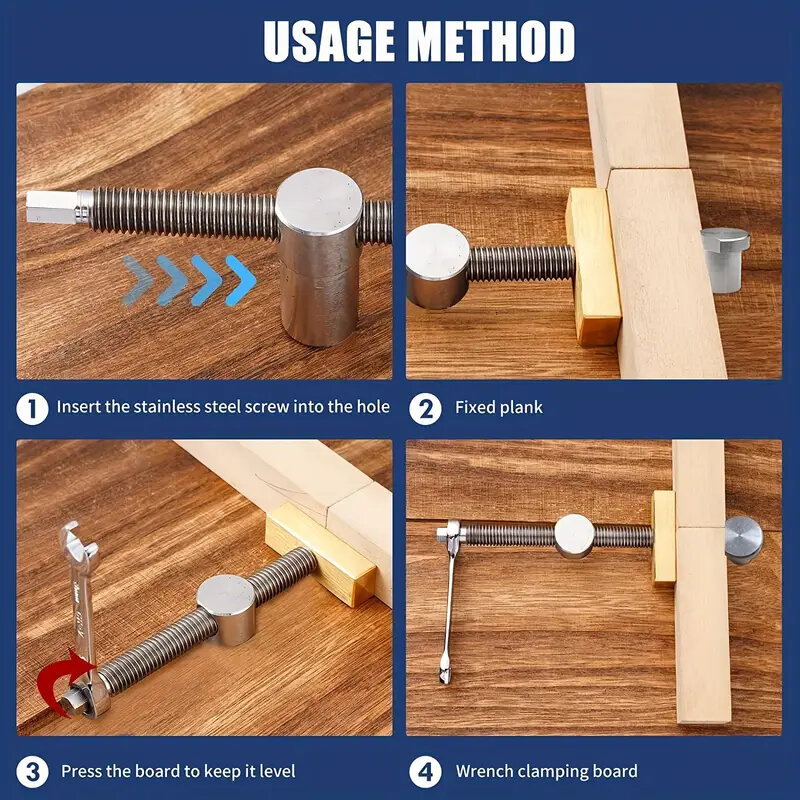 USAGE METHOD

1 Insert the stainless steel screw into the hole

2 Fixed plank

3 Press the board to keep it level

4 Wrench clamping board