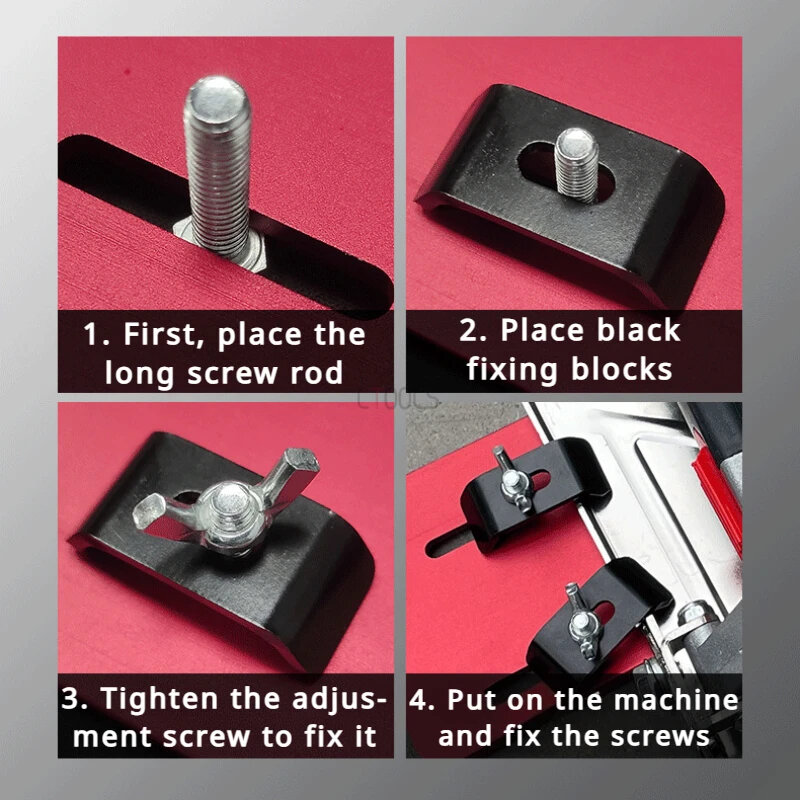 1. First, place the long screw rod

2. Place black fixing blocks

CTOOLS

3. Tighten the adjusment screw to fix it

4. Put on the machine and fix the screws