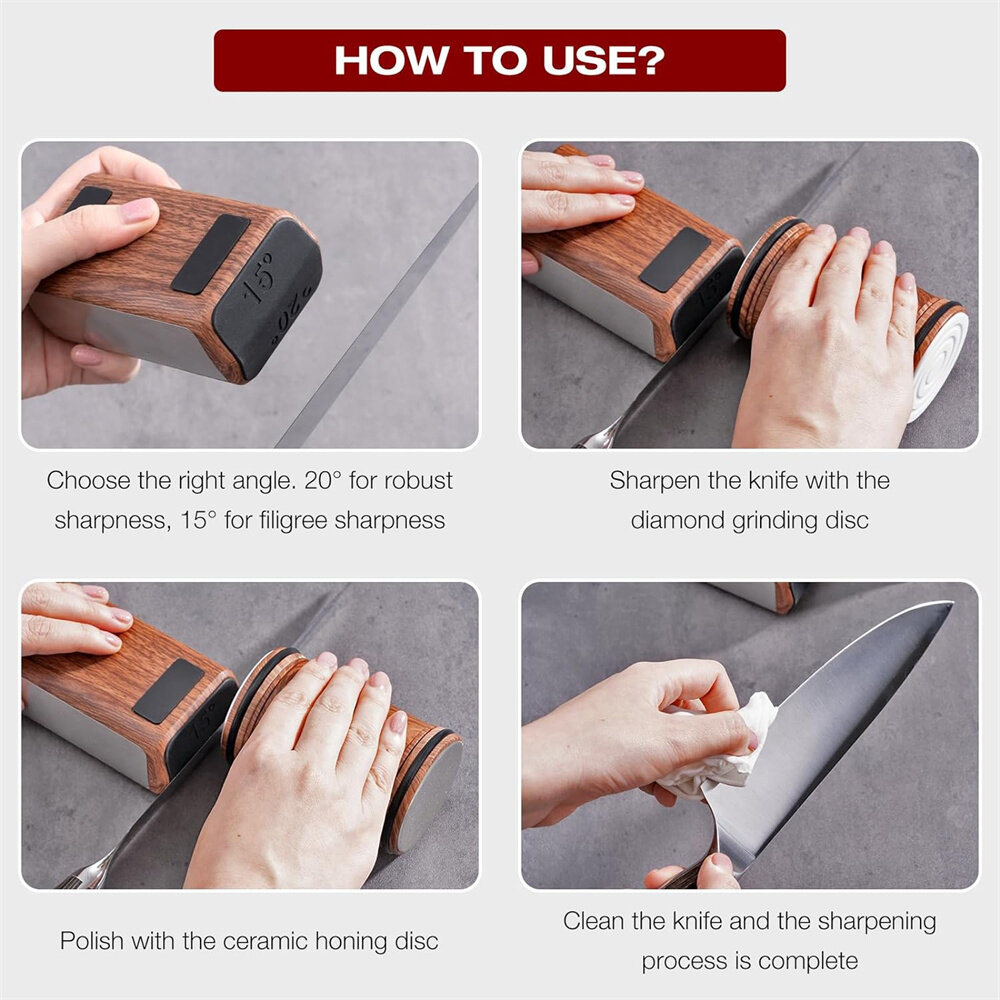 HOW TO USE?

15°
20°

Choose the right angle. 20° for robust sharpness, 15° for filigree sharpness

Sharpen the knife with the diamond grinding disc

Polish with the ceramic honing disc

Clean the knife and the sharpening process is complete