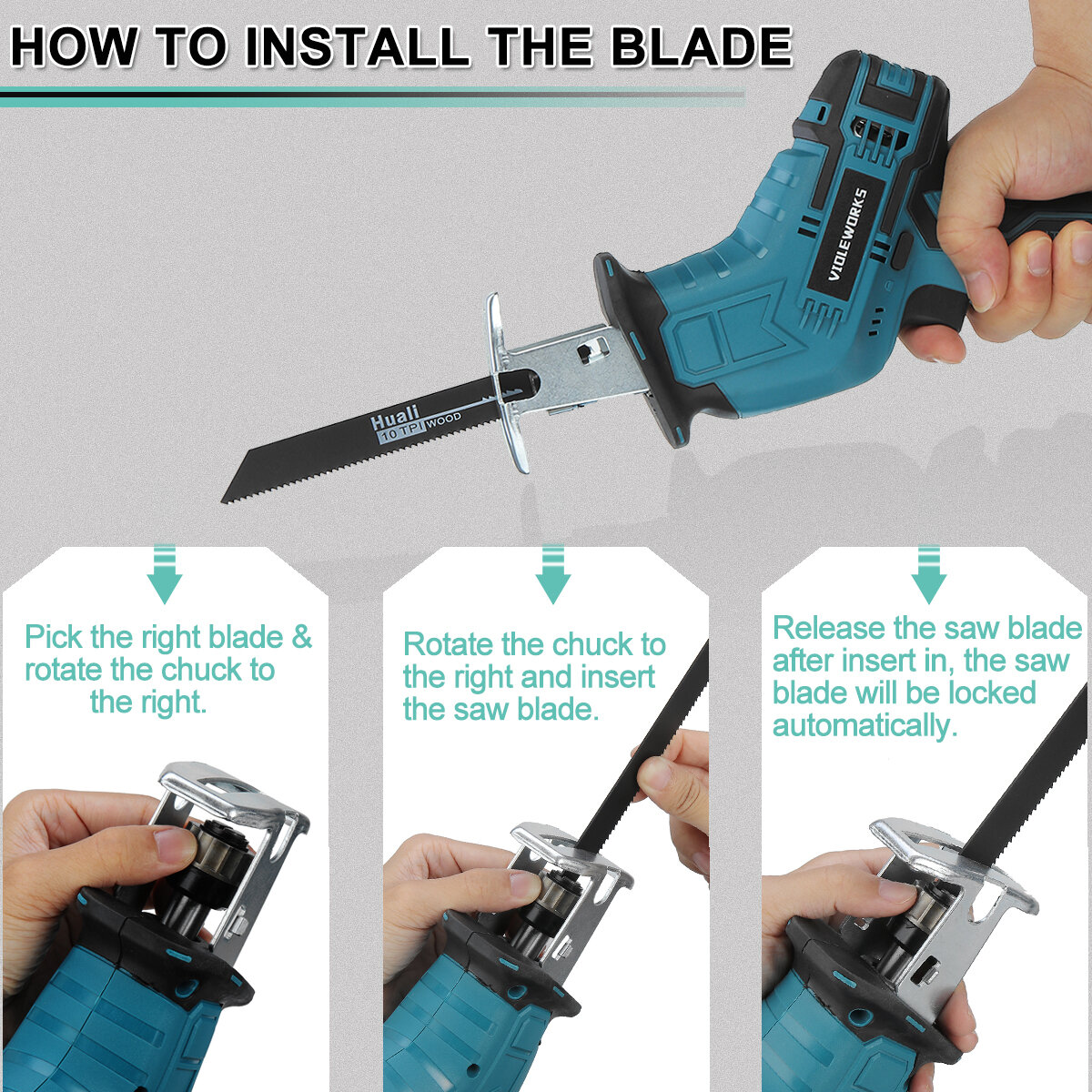 HOW TO INSTALL THE BLADE

VIOLEWORKS

Huali
10 TPI WOOD

Pick the right blade & rotate the chuck to the right.

Rotate the chuck to the right and insert the saw blade.

Release the saw blade after insert in, the saw blade will be locked automatically.