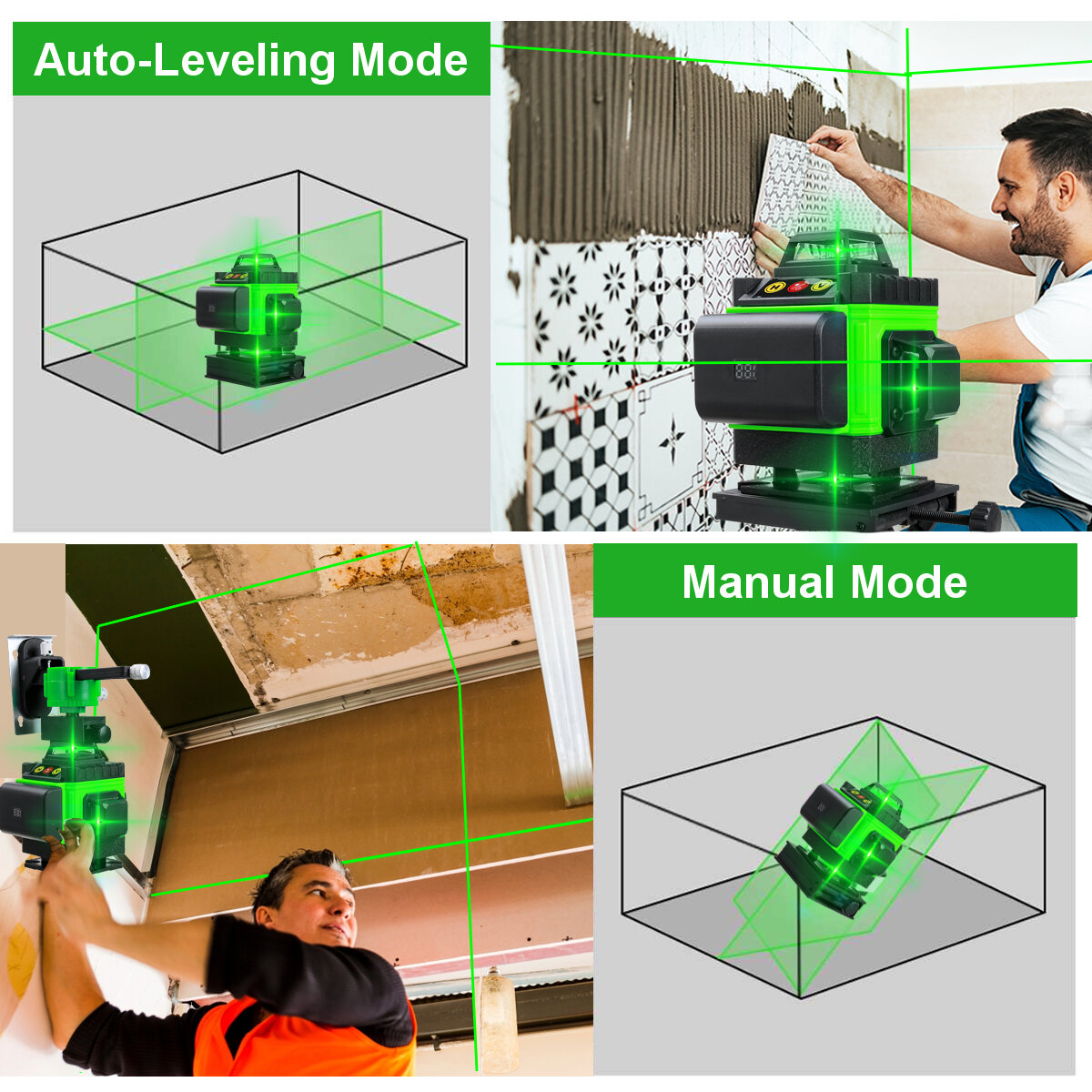 Auto-Leveling Mode

Manual Mode