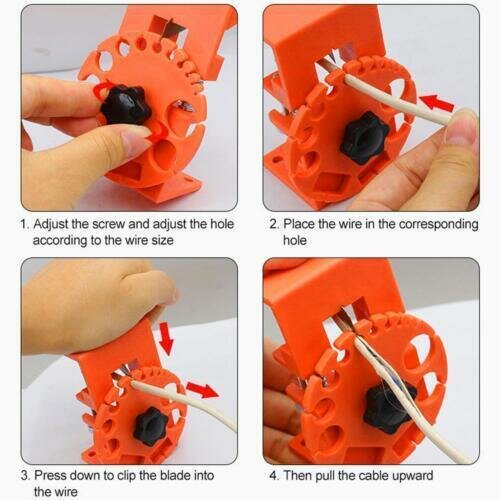 1. Adjust the screw and adjust the hole according to the wire size

2. Place the wire in the corresponding hole

3. Press down to clip the blade into the wire

4. Then pull the cable upward