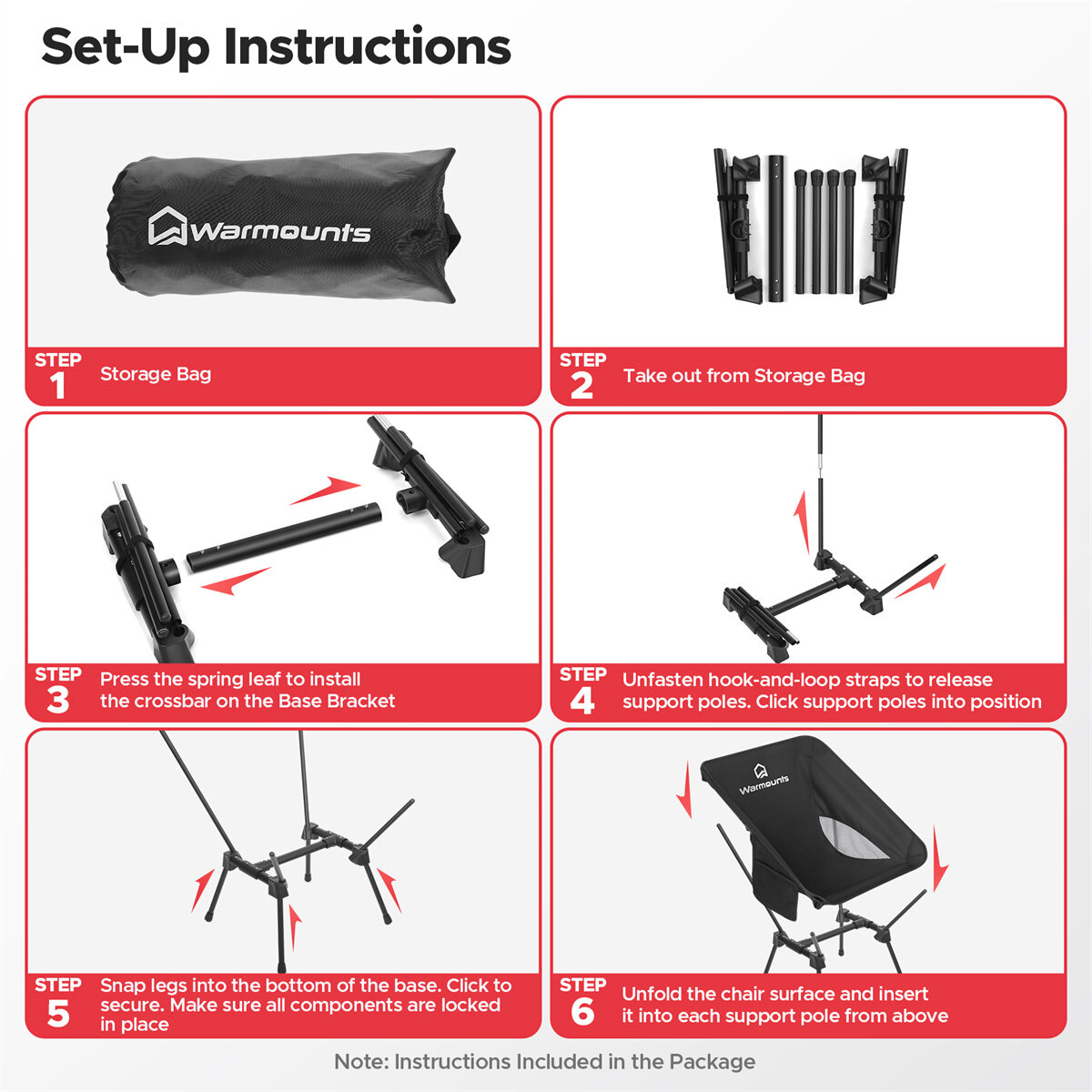 Set-Up Instructions

Warmounts

STEP 1 Storage Bag

STEP 2 Take out from Storage Bag

STEP 3 Press the spring leaf to install the crossbar on the Base Bracket

STEP 4 Unfasten hook-and-loop straps to release support poles. Click support poles into position

STEP 5 Snap legs into the bottom of the base. Click to secure. Make sure all components are locked in place

Warmounts

STEP 6 Unfold the chair surface and insert it into each support pole from above

Note: Instructions Included in the Package