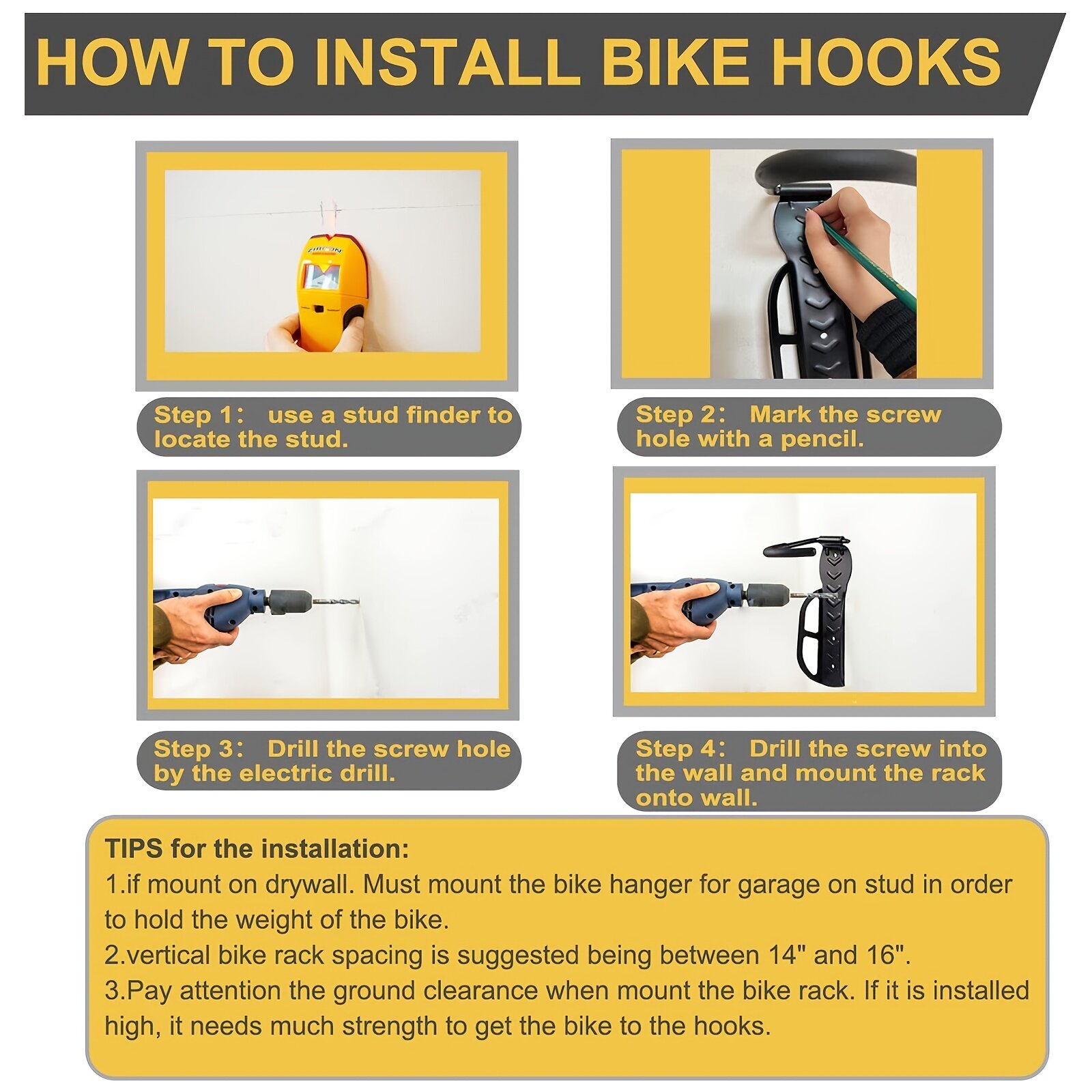 HOW TO INSTALL BIKE HOOKS

ZIRCON

Step 1: use a stud finder to locate the stud.

Step 2: Mark the screw hole with a pencil.

Step 3: Drill the screw hole by the electric drill.

Step 4: Drill the screw into the wall and mount the rack onto wall.

TIPS for the installation:
1.if mount on drywall. Must mount the bike hanger for garage on stud in order to hold the weight of the bike.
2.vertical bike rack spacing is suggested being between 14" and 16".
3.Pay attention the ground clearance when mount the bike rack. If it is installed high, it needs much strength to get the bike to the hooks.