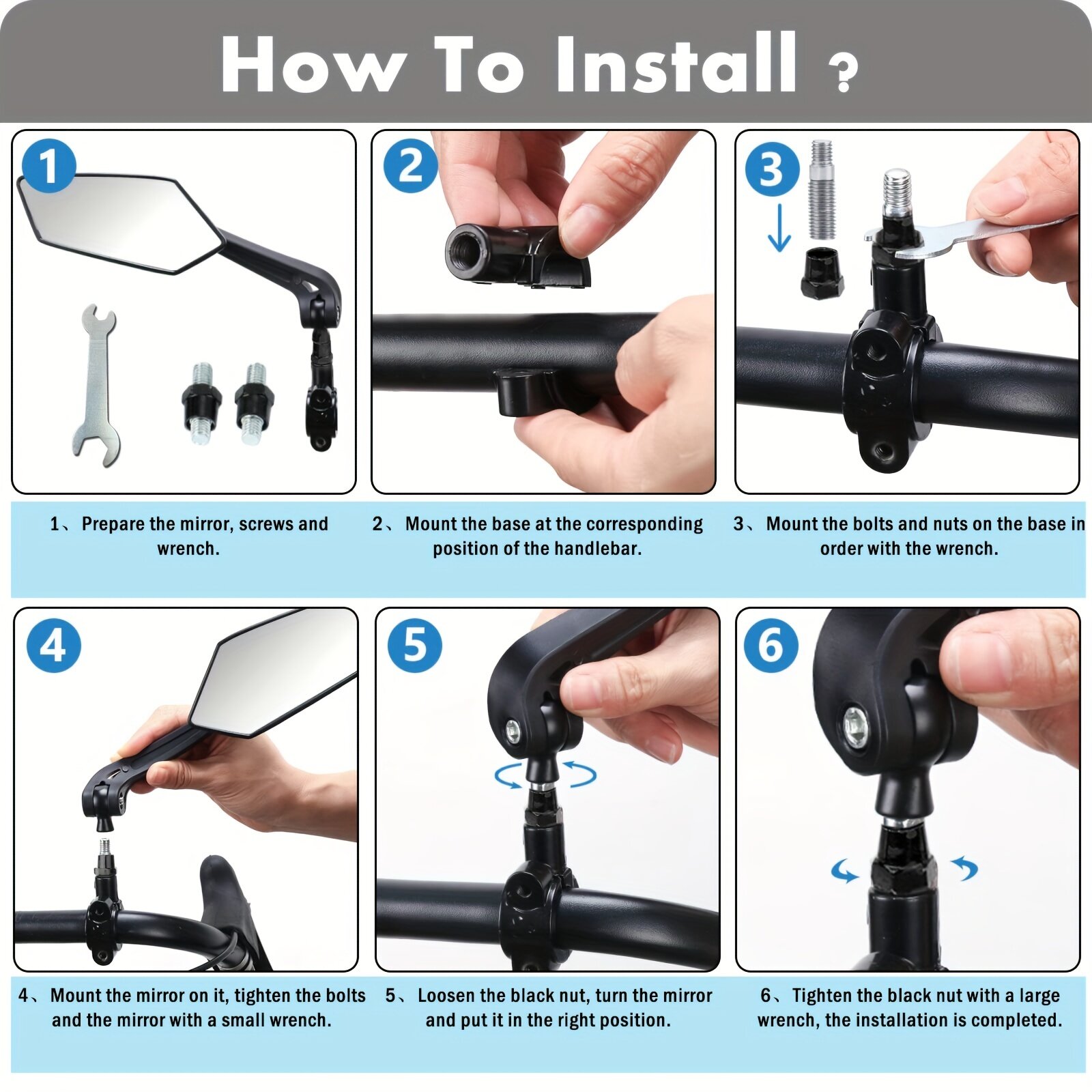 How To Install ?

1

2

3

1、Prepare the mirror, screws and wrench.

2、Mount the base at the corresponding position of the handlebar.

3、Mount the bolts and nuts on the base in order with the wrench.

4

5

6

4、Mount the mirror on it, tighten the bolts and the mirror with a small wrench.

5、Loosen the black nut, turn the mirror and put it in the right position.

6、Tighten the black nut with a large wrench, the installation is completed.