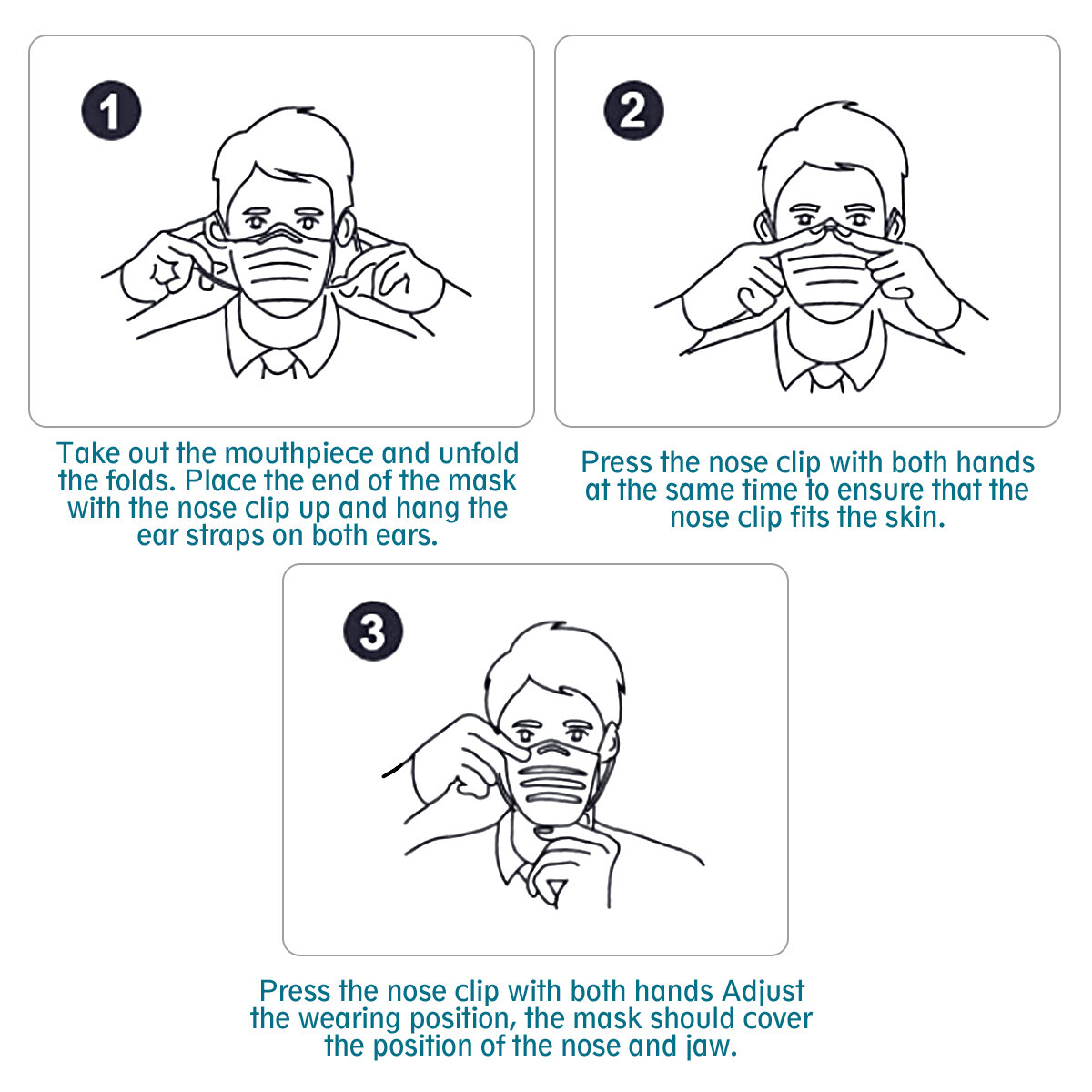 1

Take out the mouthpiece and unfold the folds. Place the end of the mask with the nose clip up and hang the ear straps on both ears.

2

Press the nose clip with both hands at the same time to ensure that the nose clip fits the skin.

3

Press the nose clip with both hands Adjust the wearing position, the mask should cover the position of the nose and jaw.