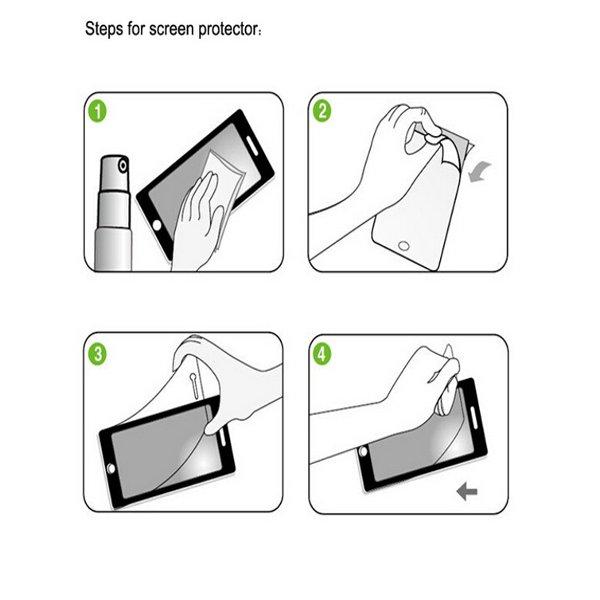 Steps for screen protector:

1

2

3

4