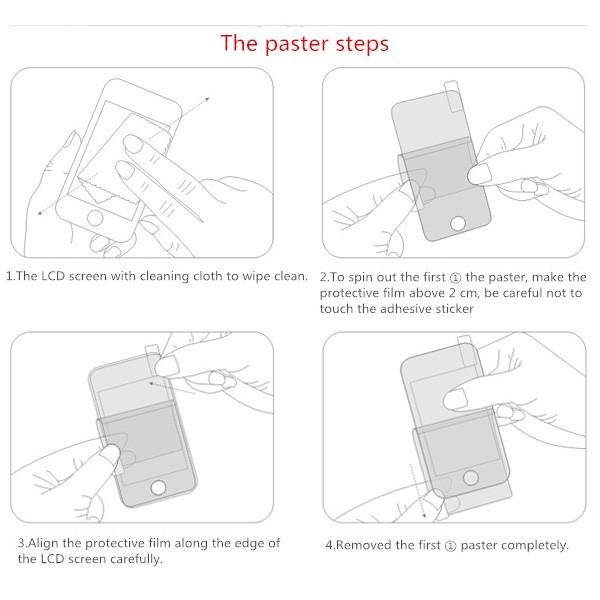 The paster steps

1.The LCD screen with cleaning cloth to wipe clean.

2.To spin out the first ① the paster, make the protective film above 2 cm, be careful not to touch the adhesive sticker

3.Align the protective film along the edge of the LCD screen carefully.

4.Removed the first ① paster completely.