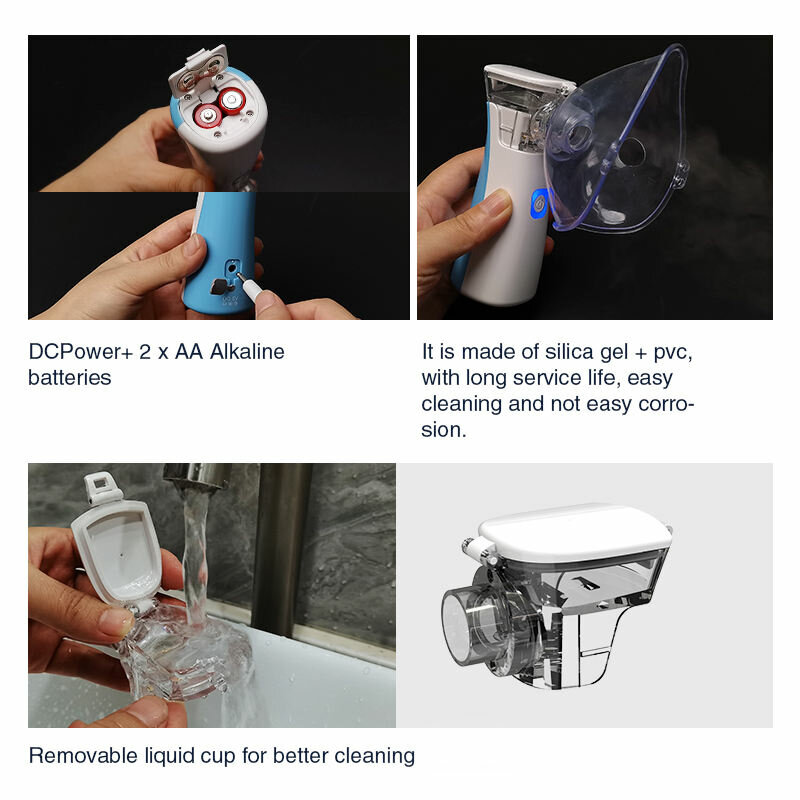 DCPower+ 2 x AA Alkaline batteries

It is made of silica gel + pvc, with long service life, easy cleaning and not easy corrosion.

Removable liquid cup for better cleaning