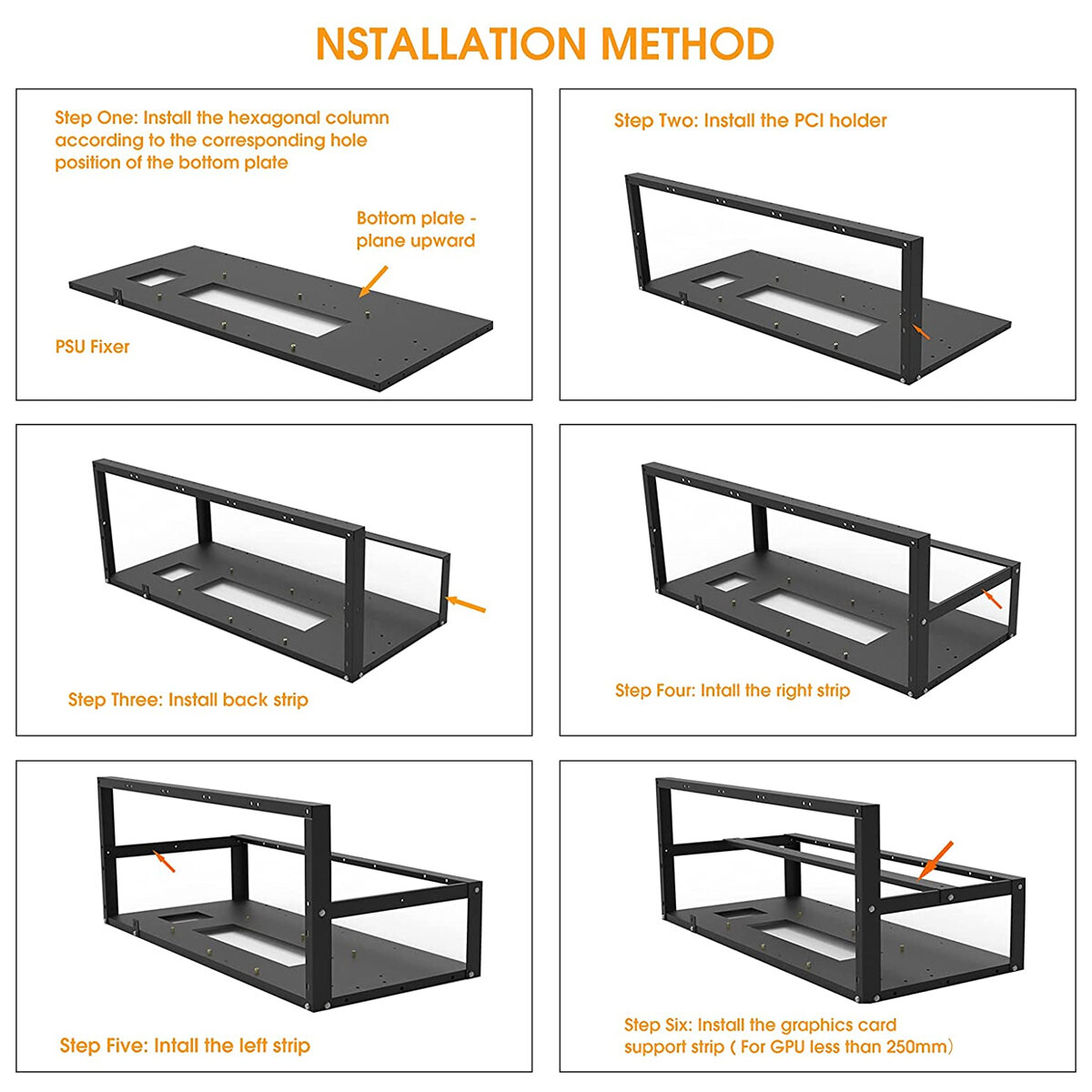 NSTALLATION METHOD

Step One: Install the hexagonal column according to the corresponding hole position of the bottom plate

Bottom plate - plane upward

PSU Fixer

Step Two: Install the PCI holder

Step Three: Install back strip

Step Four: Intall the right strip

Step Five: Intall the left strip

Step Six: Install the graphics card support strip ( For GPU less than 250mm)